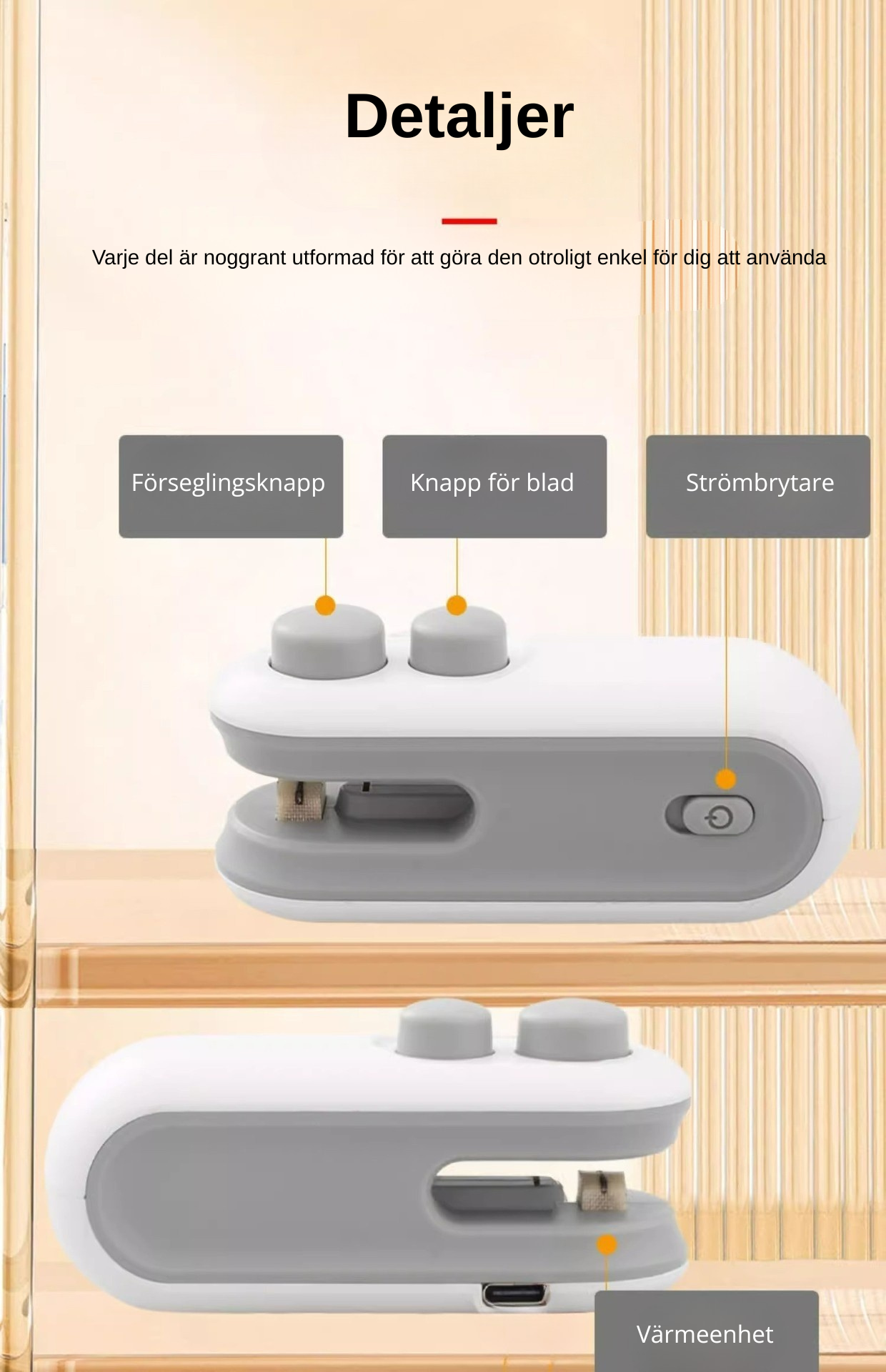 Detaljer

Varje del är noggrant utformad för att göra den otroligt enkel för dig att använda

Förseglingsknapp

Knapp för blad

Strömbrytare

Värmeenhet